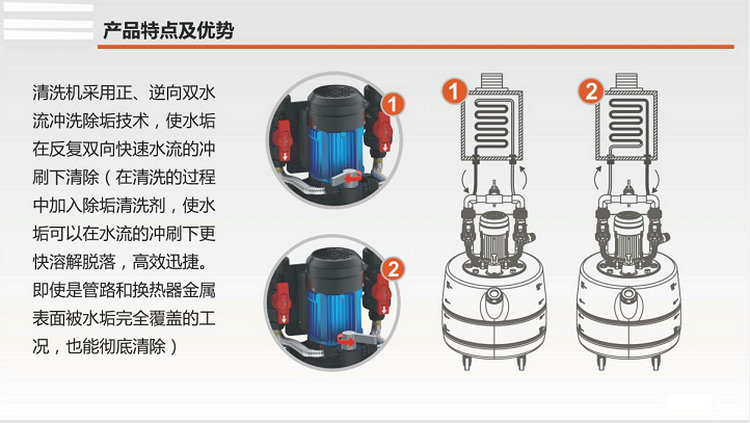 产品特点及优势

清洗机采用正、逆向双水流冲洗除垢技术，使水垢在反复双向快速水流的冲刷下清除（在清洗的过程中加入除垢清洗剂，使水垢可以在水流的冲刷下更快溶解脱落，高效迅捷。即使是管路和换热器金属表面被水垢完全覆盖的工况，也能彻底清除）

1

2

1

2